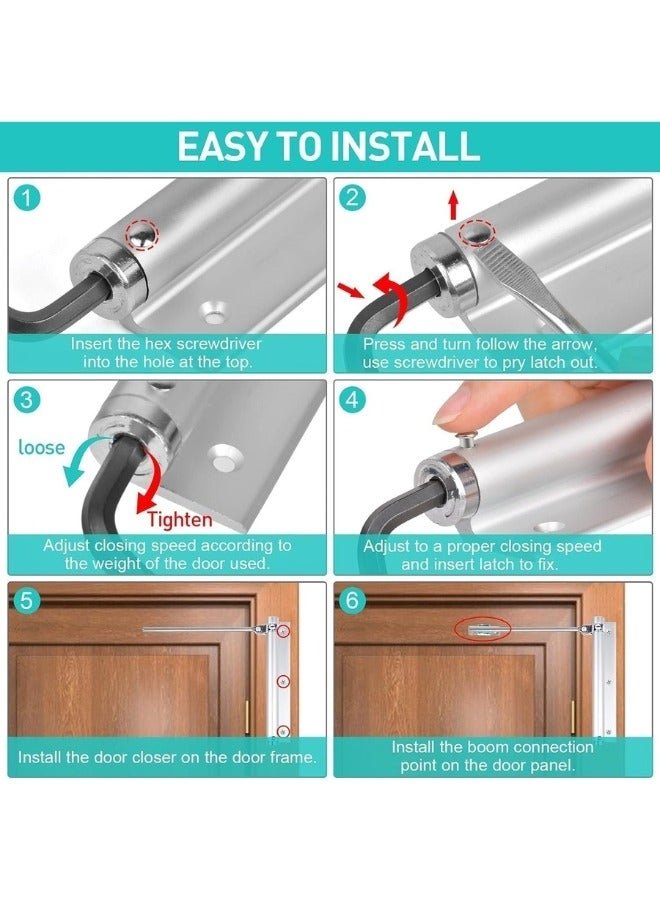 EASY TO INSTALL

1
Insert the hex screwdriver into the hole at the top.

2
Press and turn follow the arrow, use screwdriver to pry latch out.

3
loose
Tighten
Adjust closing speed according to the weight of the door used.

4
Adjust to a proper closing speed and insert latch to fix.

5
Install the door closer on the door frame.

6
Install the boom connection point on the door panel.